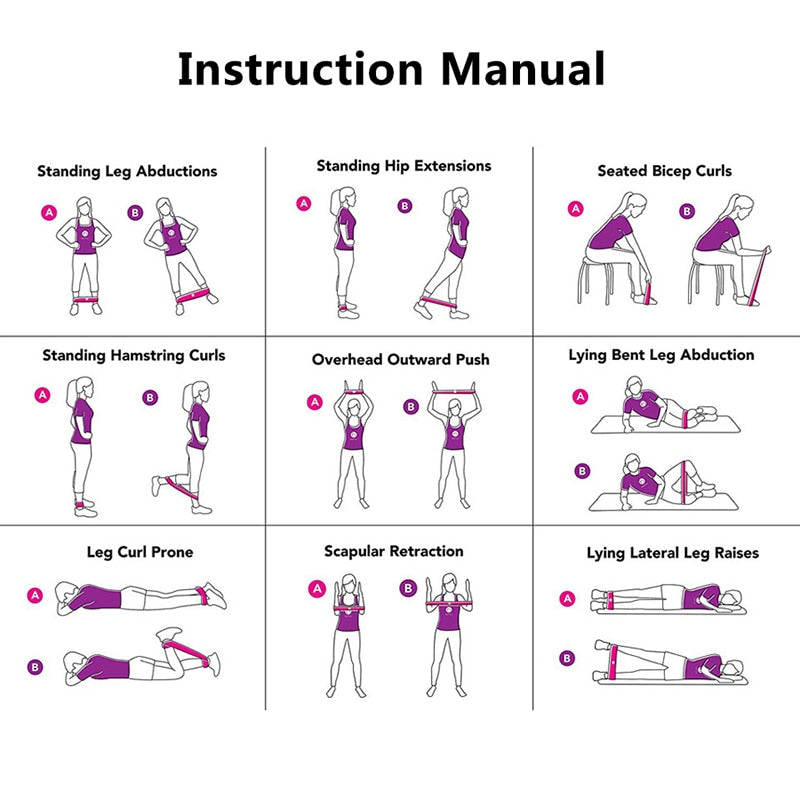 Instruction Manual

Standing Leg Abductions

A B

Standing Hip Extensions

A B

Seated Bicep Curls

A B

Standing Hamstring Curls

A B

Overhead Outward Push

A B

Lying Bent Leg Abduction

A

B

Leg Curl Prone

A

B

Scapular Retraction

A B

Lying Lateral Leg Raises

A

B